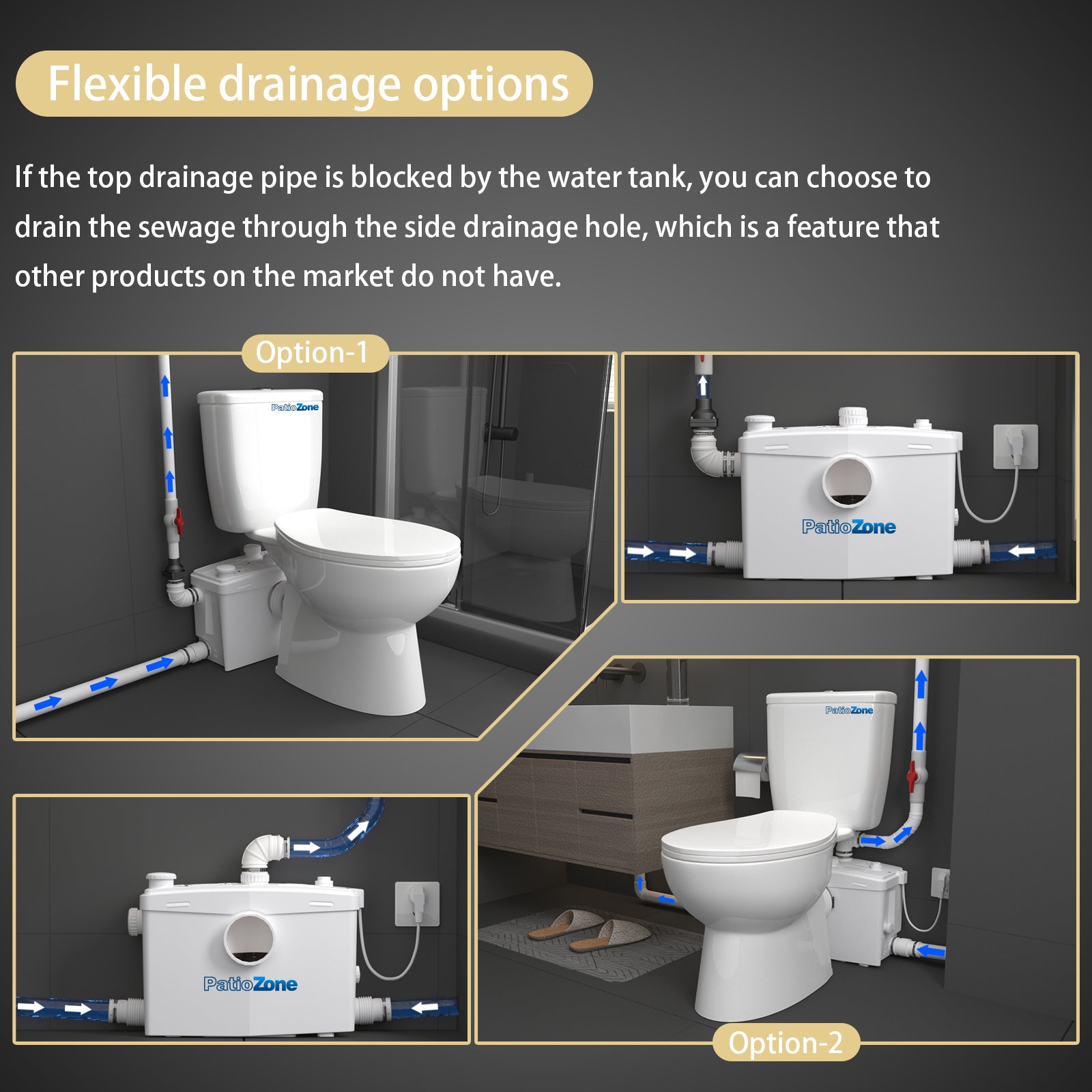 Flexible drainage options

If the top drainage pipe is blocked by the water tank, you can choose to drain the sewage through the side drainage hole, which is a feature that other products on the market do not have.

Option-1

PatioZone

PatioZone

PatioZone

PatioZone

Option-2